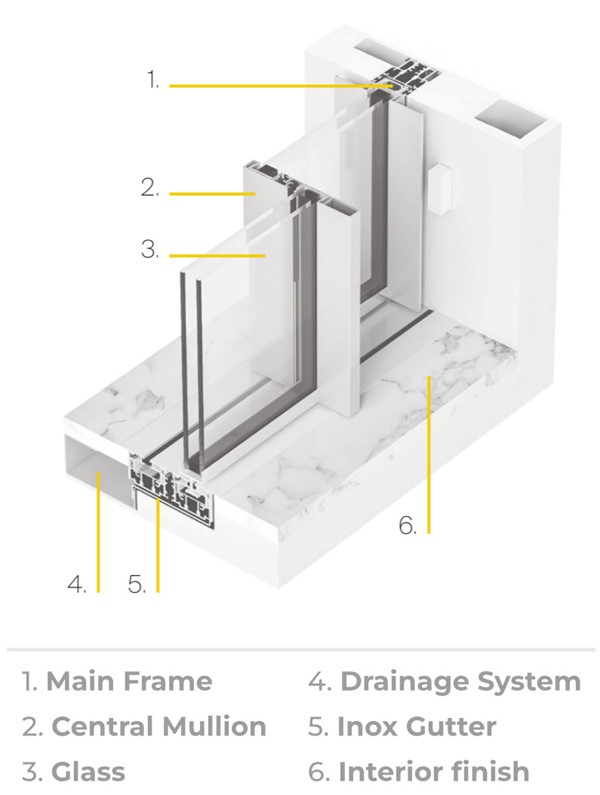 1.

2.

3.

6.

4.

5.

1. Main Frame

2. Central Mullion

3. Glass

4. Drainage System

5. Inox Gutter

6. Interior finish